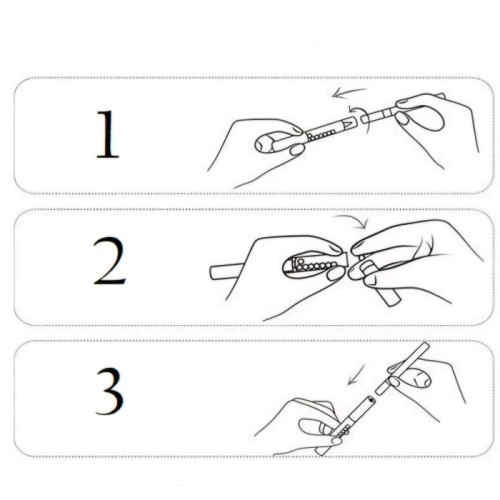 1

2

3